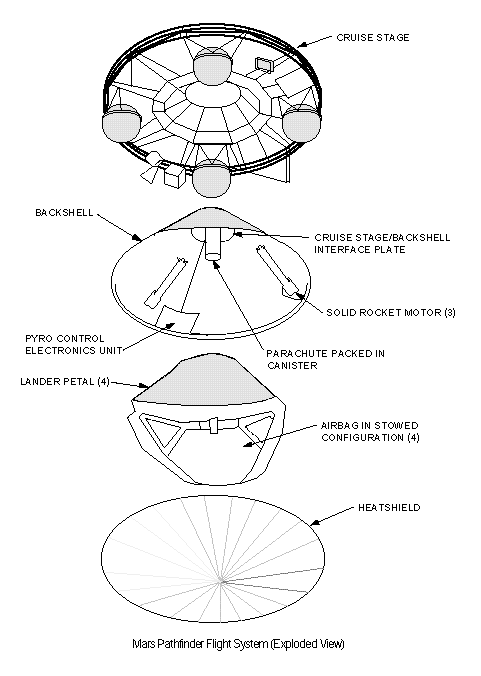 CRUISE STAGE

BACKSHELL

CRUISE STAGE/BACKSHELL INTERFACE PLATE

SOLID ROCKET MOTOR (3)

PYRO CONTROL ELECTRONICS UNIT

PARACHUTE PACKED IN CANISTER

LANDER PETAL (4)

AIRBAG IN STOWED CONFIGURATION (4)

HEATSHIELD

Mars Pathfinder Flight System (Exploded View)