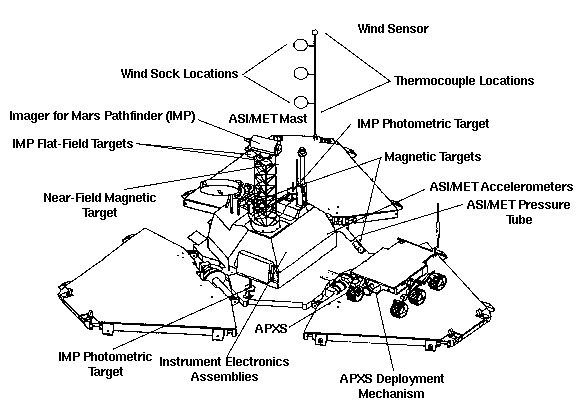 Wind Sensor

Wind Sock Locations

Thermocouple Locations

Imager for Mars Pathfinder (IMP)

ASI/MET Mast

IMP Photometric Target

IMP Flat-Field Targets

Magnetic Targets

Near-Field Magnetic Target

ASI/MET Accelerometers

ASI/MET Pressure Tube

APXS

IMP Photometric Target

Instrument Electronics Assemblies

APXS Deployment Mechanism