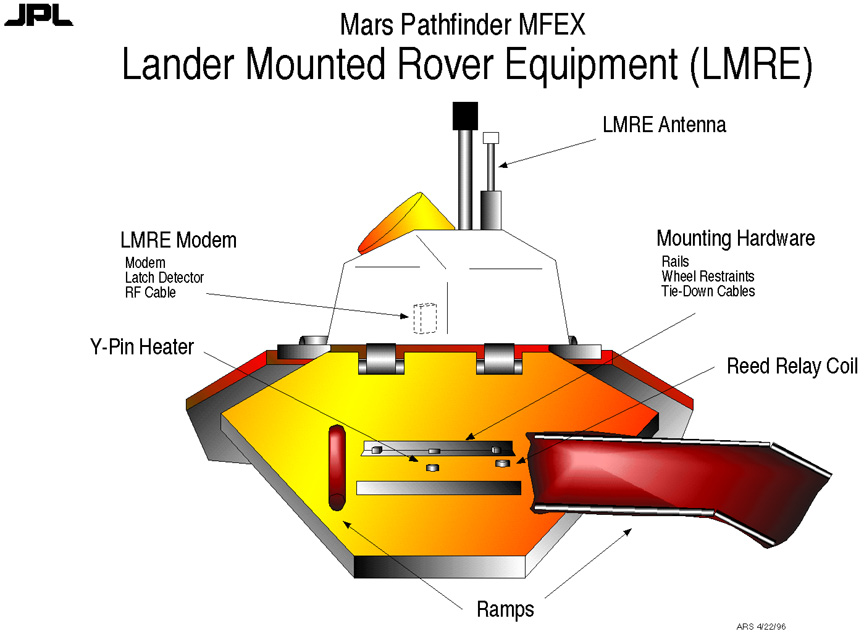 JPL

Mars Pathfinder MFEX

Lander Mounted Rover Equipment (LMRE)

LMRE Antenna

LMRE Modem
Modem
Latch Detector
RF Cable

Mounting Hardware
Rails
Wheel Restraints
Tie-Down Cables

Y-Pin Heater

Reed Relay Coil

Ramps

ARS 4/22/96