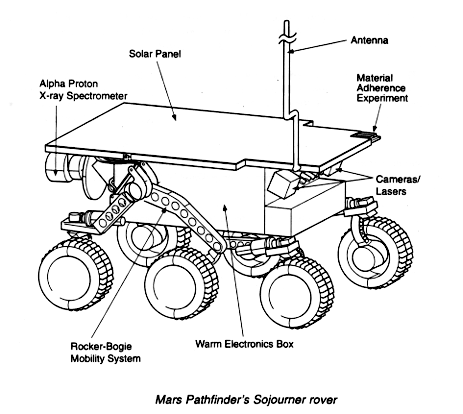 Antenna

Solar Panel

Alpha Proton
X-ray Spectrometer

Material
Adherence
Experiment

Cameras/
Lasers

Rocker-Bogie
Mobility System

Warm Electronics Box

Mars Pathfinder's Sojourner rover